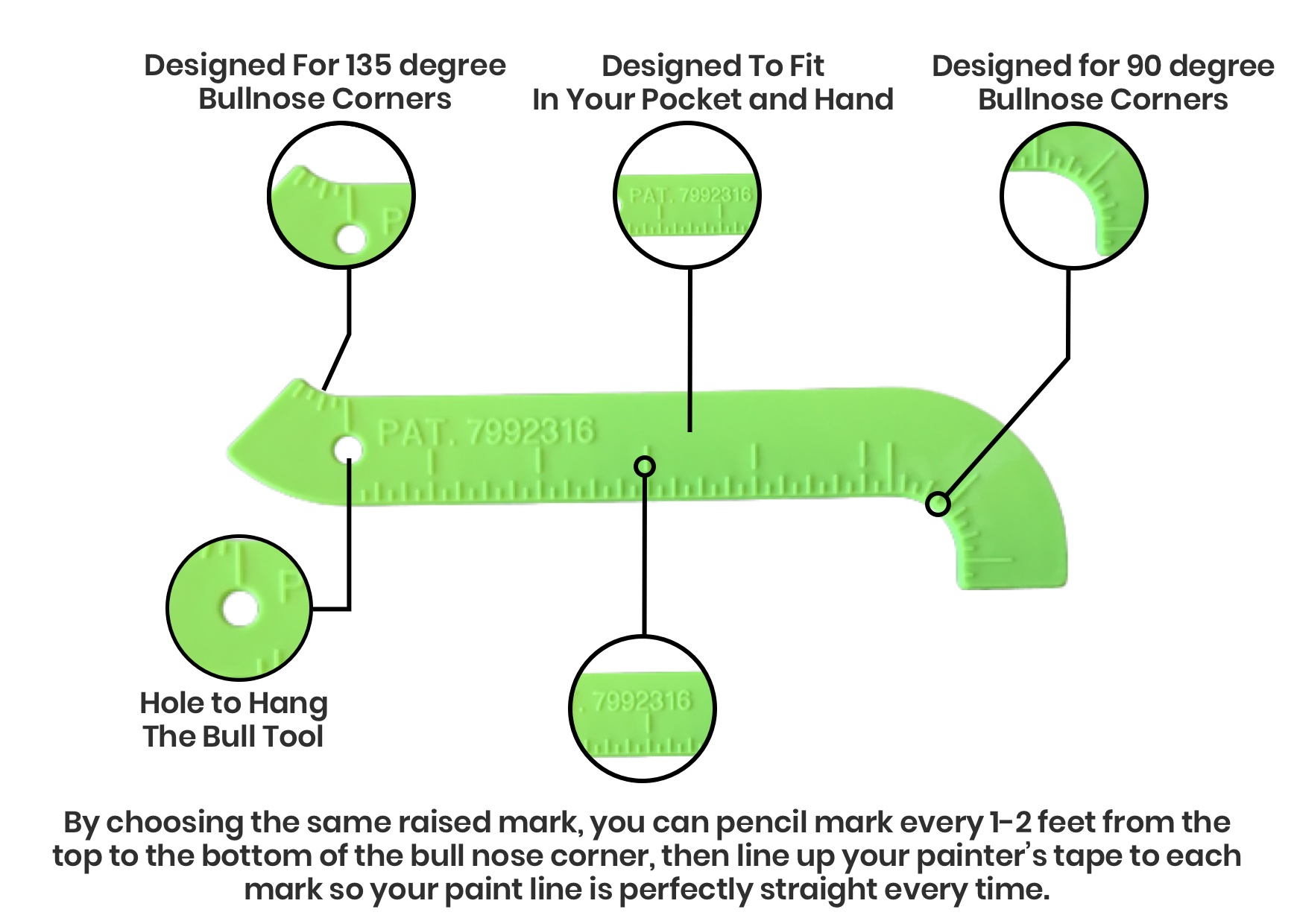 Designed For 135 degree Bullnose Corners

Designed To Fit In Your Pocket and Hand

Designed for 90 degree Bullnose Corners

P

PAT. 7992316

PAT. 7992316

P

Hole to Hang The Bull Tool

. 7992316

By choosing the same raised mark, you can pencil mark every 1-2 feet from the top to the bottom of the bull nose corner, then line up your painter's tape to each mark so your paint line is perfectly straight every time.